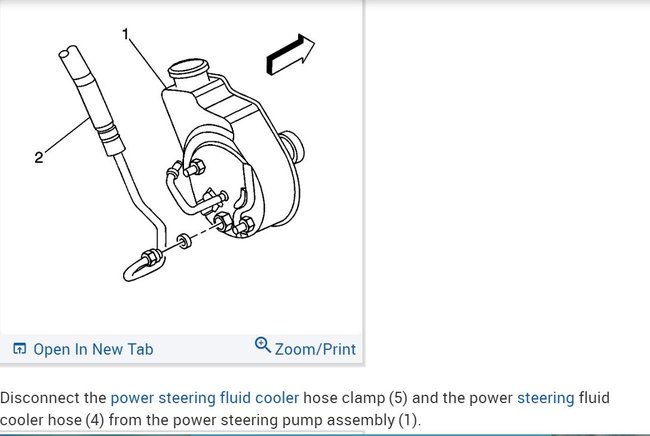 1

2

Open In New Tab

Zoom/Print

Disconnect the power steering fluid cooler hose clamp (5) and the power steering fluid cooler hose (4) from the power steering pump assembly (1).