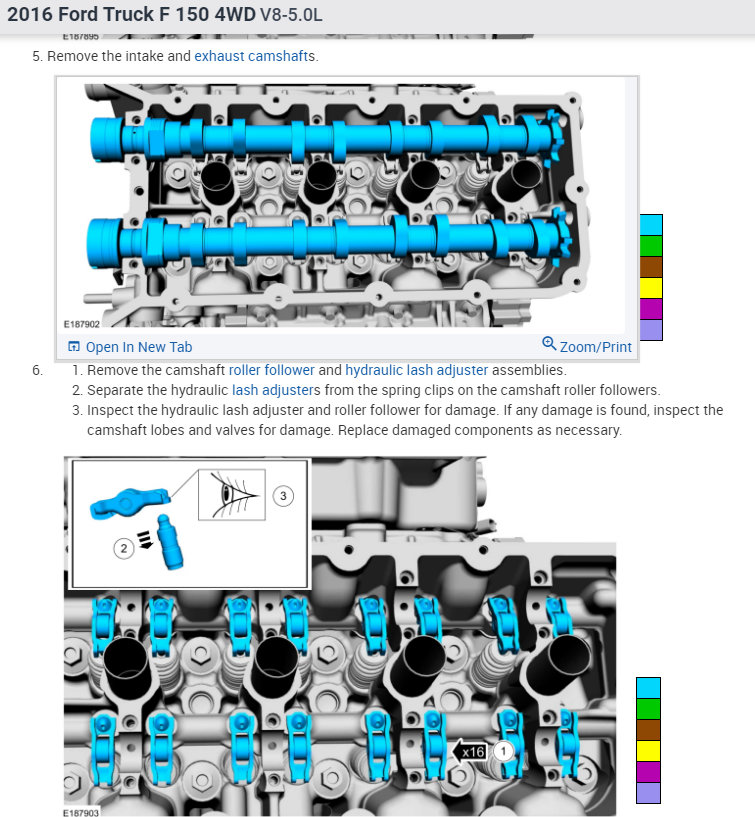 2016 Ford Truck F 150 4WD V8-5.0L

E187895

5. Remove the intake and exhaust camshafts.

E187902

Open In New Tab

Zoom/Print

6. 1. Remove the camshaft roller follower and hydraulic lash adjuster assemblies.
2. Separate the hydraulic lash adjusters from the spring clips on the camshaft roller followers.
3. Inspect the hydraulic lash adjuster and roller follower for damage. If any damage is found, inspect the camshaft lobes and valves for damage. Replace damaged components as necessary.

3

2

x16

1

E187903