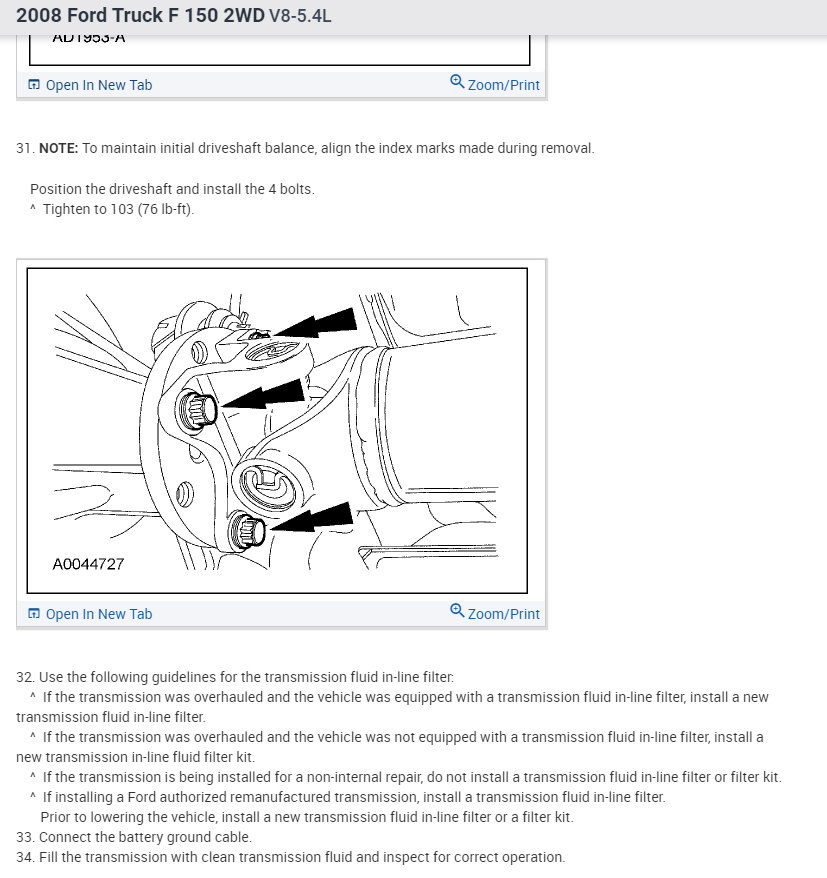 2008 Ford Truck F 150 2WD V8-5.4L

AD1953-A

Open In New Tab Zoom/Print

31. NOTE: To maintain initial driveshaft balance, align the index marks made during removal.

Position the driveshaft and install the 4 bolts.
^ Tighten to 103 (76 lb-ft).

A0044727

Open In New Tab Zoom/Print

32. Use the following guidelines for the transmission fluid in-line filter:
^ If the transmission was overhauled and the vehicle was equipped with a transmission fluid in-line filter, install a new transmission fluid in-line filter.
^ If the transmission was overhauled and the vehicle was not equipped with a transmission fluid in-line filter, install a new transmission in-line fluid filter kit.
^ If the transmission is being installed for a non-internal repair, do not install a transmission fluid in-line filter or filter kit.
^ If installing a Ford authorized remanufactured transmission, install a transmission fluid in-line filter.
Prior to lowering the vehicle, install a new transmission fluid in-line filter or a filter kit.
33. Connect the battery ground cable.
34. Fill the transmission with clean transmission fluid and inspect for correct operation.