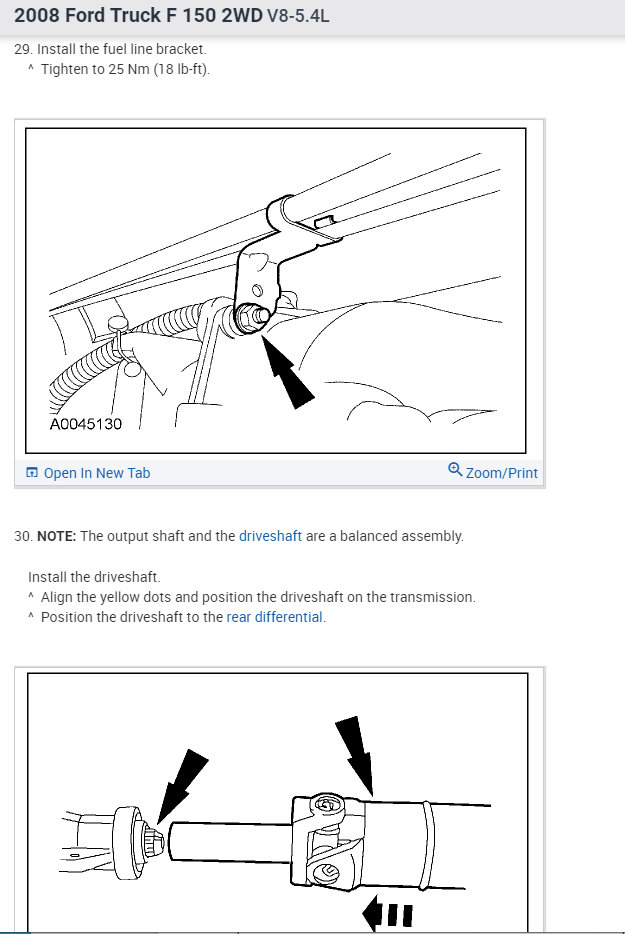 2008 Ford Truck F 150 2WD V8-5.4L

29. Install the fuel line bracket.
^ Tighten to 25 Nm (18 lb-ft).

A0045130

Open In New Tab

Zoom/Print

30. NOTE: The output shaft and the driveshaft are a balanced assembly.

Install the driveshaft.
^ Align the yellow dots and position the driveshaft on the transmission.
^ Position the driveshaft to the rear differential.