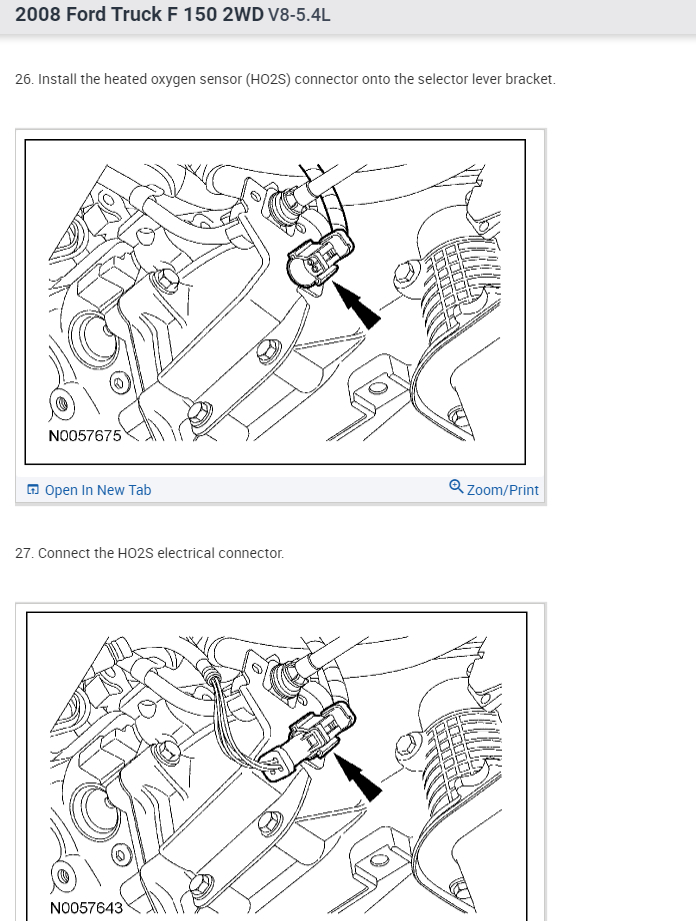 2008 Ford Truck F 150 2WD V8-5.4L

26. Install the heated oxygen sensor (HO2S) connector onto the selector lever bracket.

N0057675

Open In New Tab

Zoom/Print

27. Connect the HO2S electrical connector.

N0057643