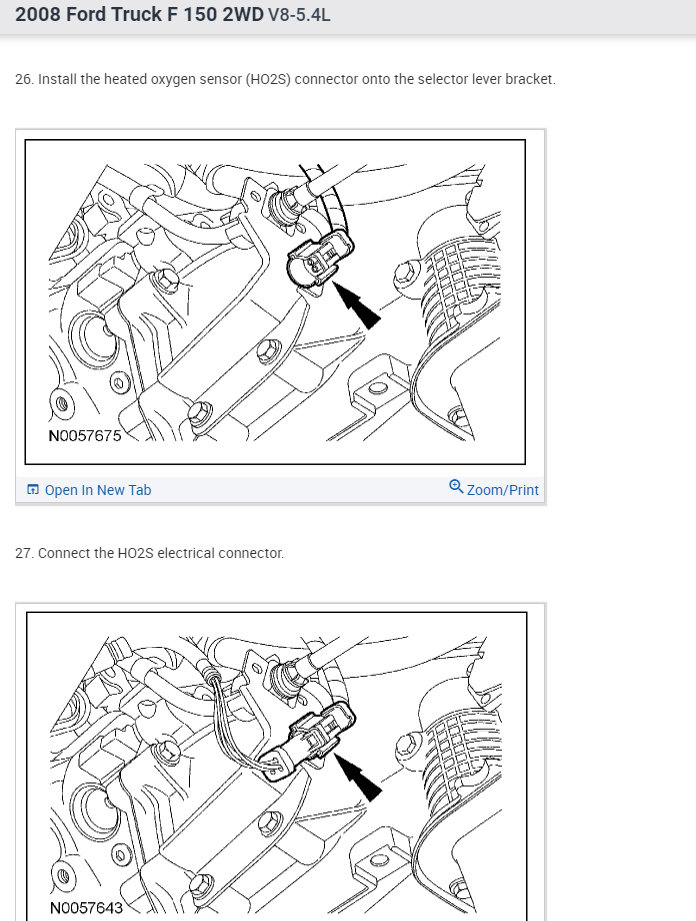 2008 Ford Truck F 150 2WD V8-5.4L

26. Install the heated oxygen sensor (HO2S) connector onto the selector lever bracket.

N0057675

Open In New Tab

Zoom/Print

27. Connect the HO2S electrical connector.

N0057643