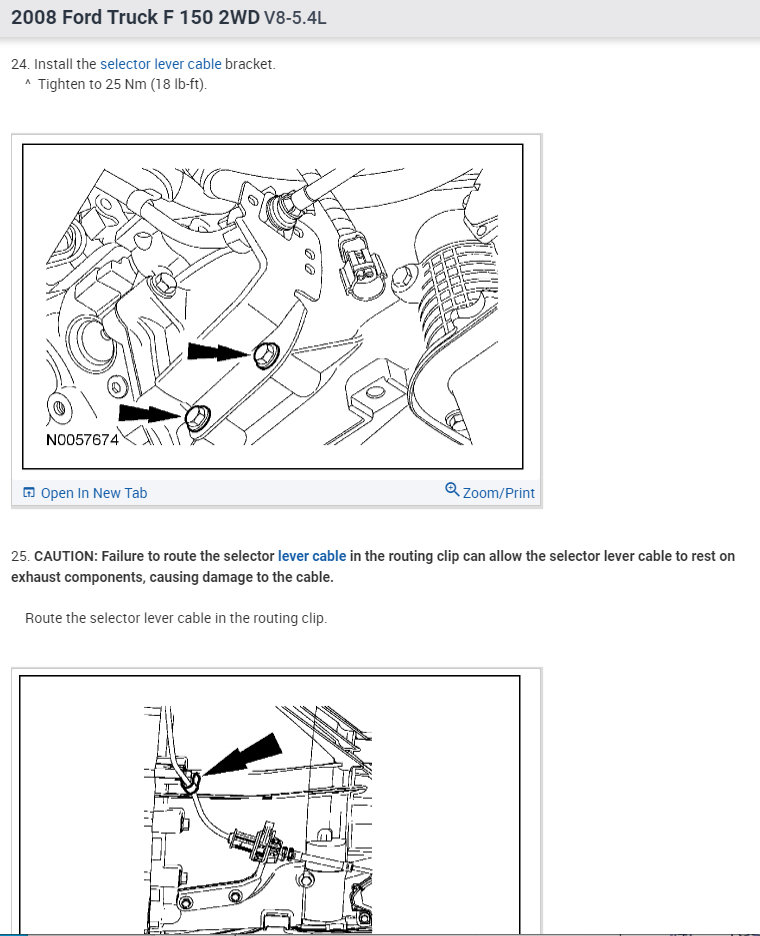 2008 Ford Truck F 150 2WD V8-5.4L

24. Install the selector lever cable bracket.
^ Tighten to 25 Nm (18 lb-ft).

N0057674

Open In New Tab

Zoom/Print

25. CAUTION: Failure to route the selector lever cable in the routing clip can allow the selector lever cable to rest on exhaust components, causing damage to the cable.

Route the selector lever cable in the routing clip.