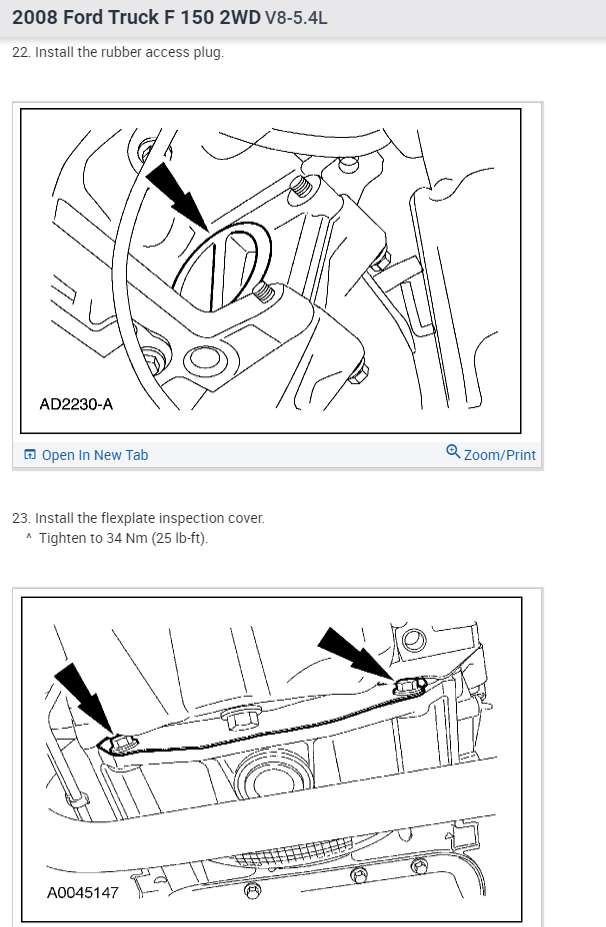 2008 Ford Truck F 150 2WD V8-5.4L

22. Install the rubber access plug.

AD2230-A

Open In New Tab

Zoom/Print

23. Install the flexplate inspection cover.
^ Tighten to 34 Nm (25 lb-ft).

A0045147