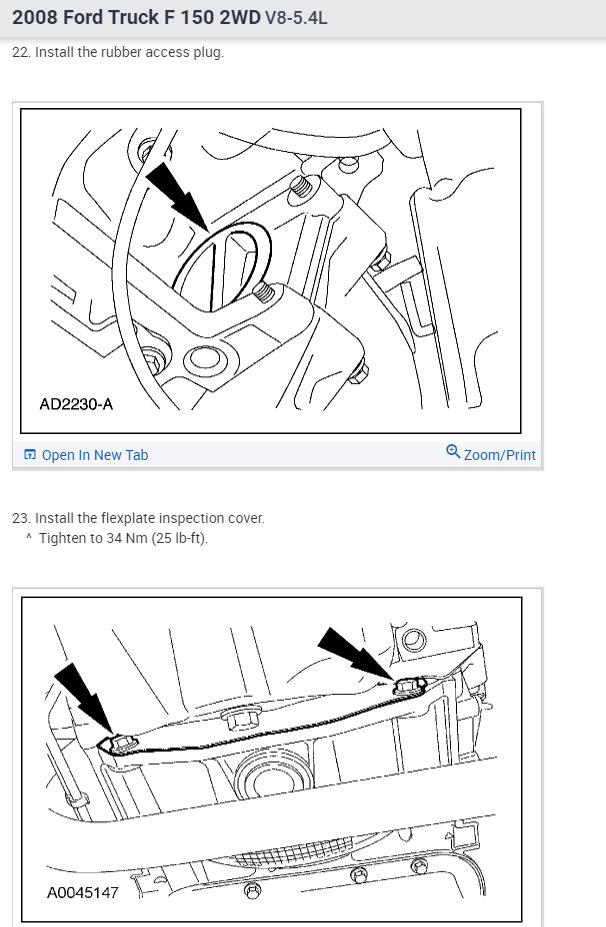 2008 Ford Truck F 150 2WD V8-5.4L

22. Install the rubber access plug.

AD2230-A

Open In New Tab

Zoom/Print

23. Install the flexplate inspection cover.
^ Tighten to 34 Nm (25 lb-ft).

A0045147