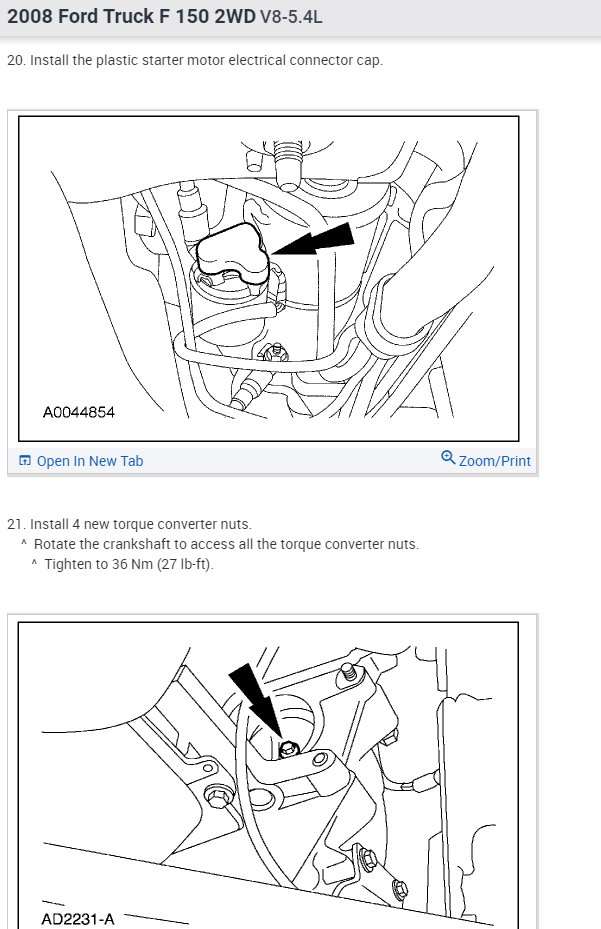 2008 Ford Truck F 150 2WD V8-5.4L

20. Install the plastic starter motor electrical connector cap.

A0044854

Open In New Tab

Zoom/Print

21. Install 4 new torque converter nuts.

^ Rotate the crankshaft to access all the torque converter nuts.

^ Tighten to 36 Nm (27 lb-ft).

AD2231-A