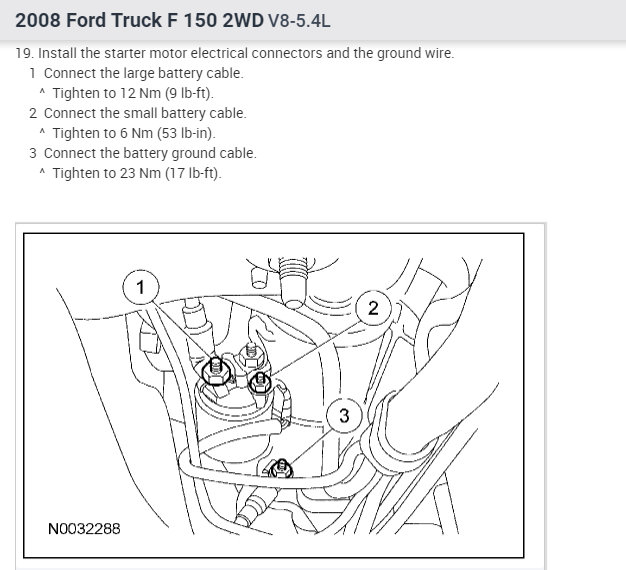 2008 Ford Truck F 150 2WD V8-5.4L

19. Install the starter motor electrical connectors and the ground wire.

1 Connect the large battery cable.

^ Tighten to 12 Nm (9 lb-ft).

2 Connect the small battery cable.

^ Tighten to 6 Nm (53 lb-in).

3 Connect the battery ground cable.

^ Tighten to 23 Nm (17 lb-ft).

1

2

3

N0032288