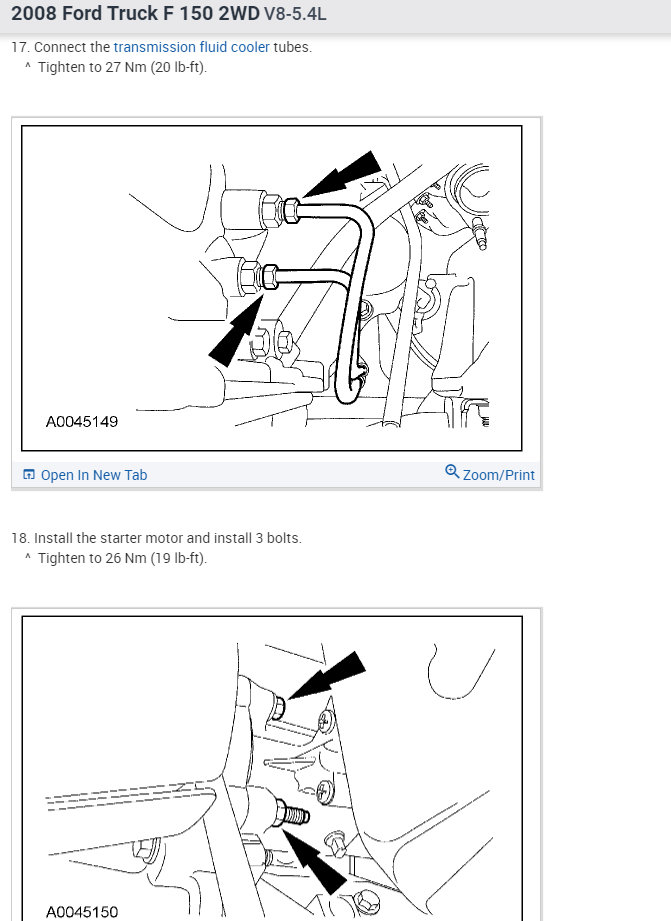 2008 Ford Truck F 150 2WD V8-5.4L

17. Connect the transmission fluid cooler tubes.
^ Tighten to 27 Nm (20 lb-ft).

A0045149

Open In New Tab

Zoom/Print

18. Install the starter motor and install 3 bolts.
^ Tighten to 26 Nm (19 lb-ft).

A0045150