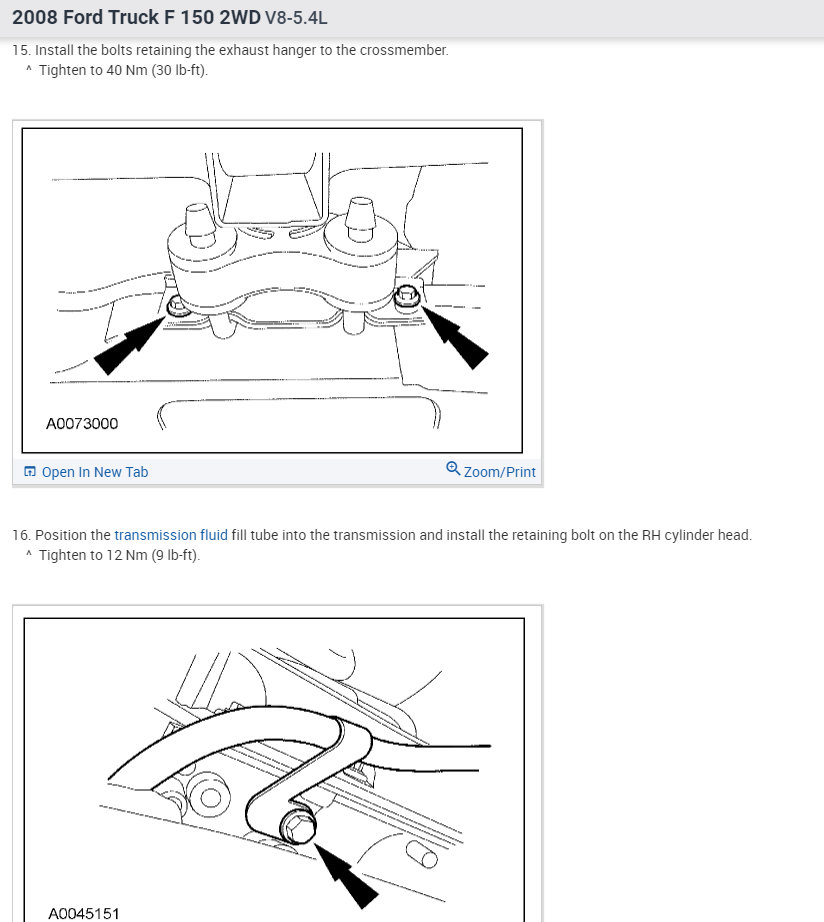 2008 Ford Truck F 150 2WD V8-5.4L

15. Install the bolts retaining the exhaust hanger to the crossmember.
^ Tighten to 40 Nm (30 lb-ft).

A0073000

Open In New Tab

Zoom/Print

16. Position the transmission fluid fill tube into the transmission and install the retaining bolt on the RH cylinder head.
^ Tighten to 12 Nm (9 lb-ft).

A0045151