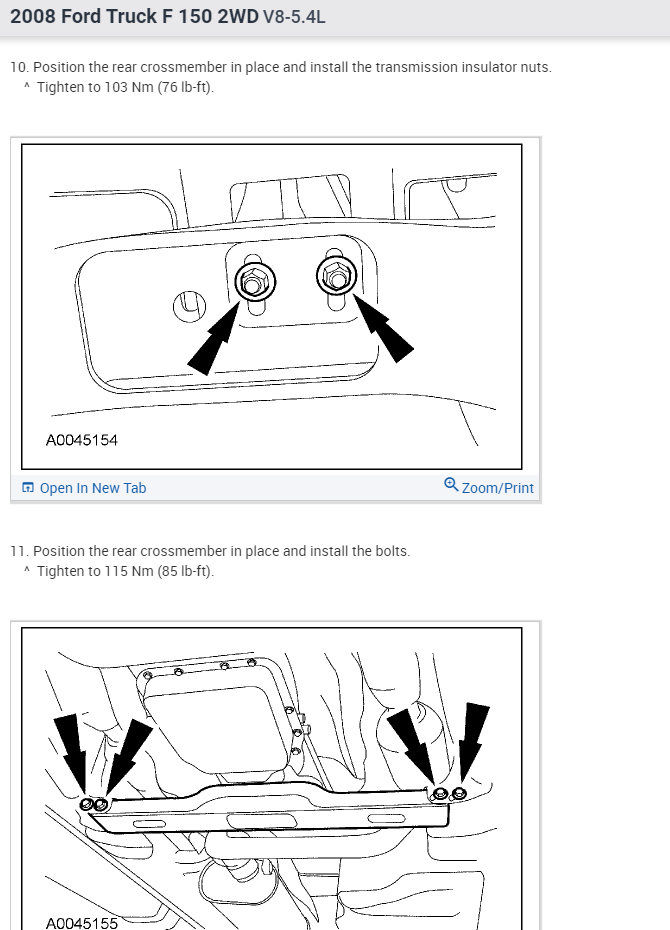 2008 Ford Truck F 150 2WD V8-5.4L

10. Position the rear crossmember in place and install the transmission insulator nuts.
^ Tighten to 103 Nm (76 lb-ft).

A0045154

Open In New Tab

Zoom/Print

11. Position the rear crossmember in place and install the bolts.
^ Tighten to 115 Nm (85 lb-ft).

A0045155