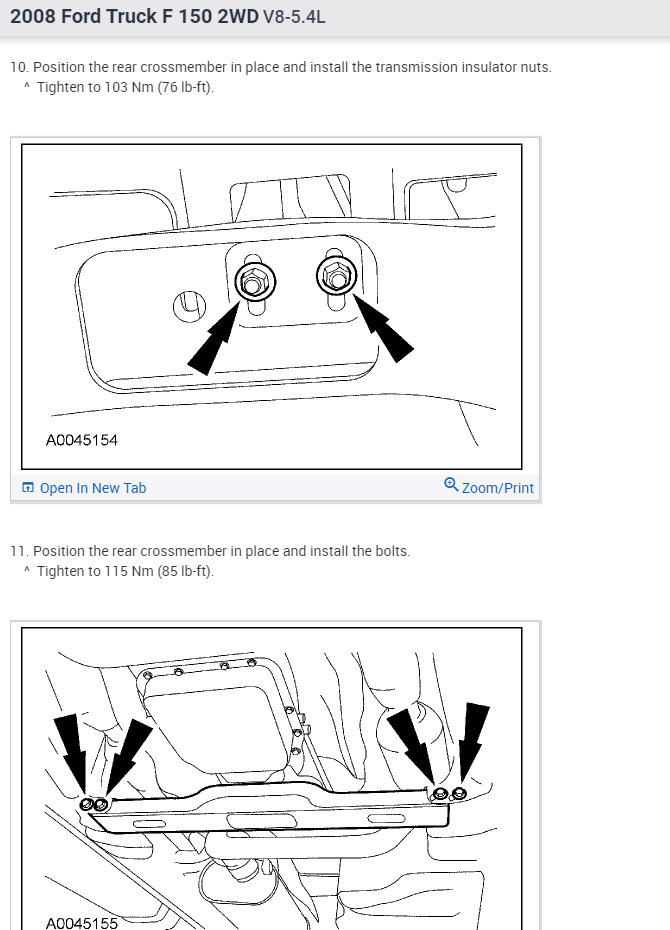 2008 Ford Truck F 150 2WD V8-5.4L

10. Position the rear crossmember in place and install the transmission insulator nuts.
^ Tighten to 103 Nm (76 lb-ft).

A0045154

Open In New Tab

Zoom/Print

11. Position the rear crossmember in place and install the bolts.
^ Tighten to 115 Nm (85 lb-ft).

A0045155