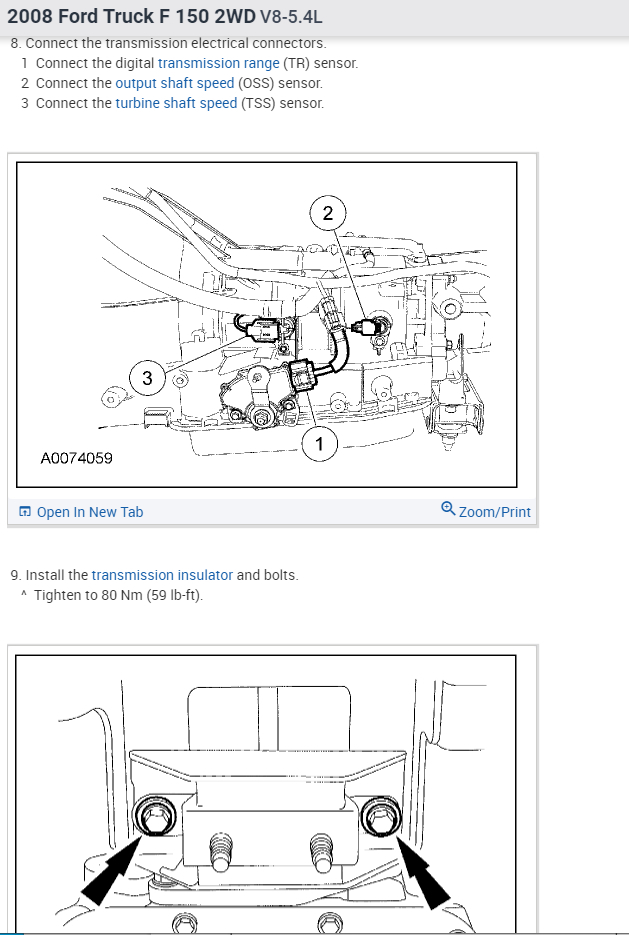 2008 Ford Truck F 150 2WD V8-5.4L

8. Connect the transmission electrical connectors.
1 Connect the digital transmission range (TR) sensor.
2 Connect the output shaft speed (OSS) sensor.
3 Connect the turbine shaft speed (TSS) sensor.

2
3
1
A0074059

Open In New Tab
Zoom/Print

9. Install the transmission insulator and bolts.
^ Tighten to 80 Nm (59 lb-ft).