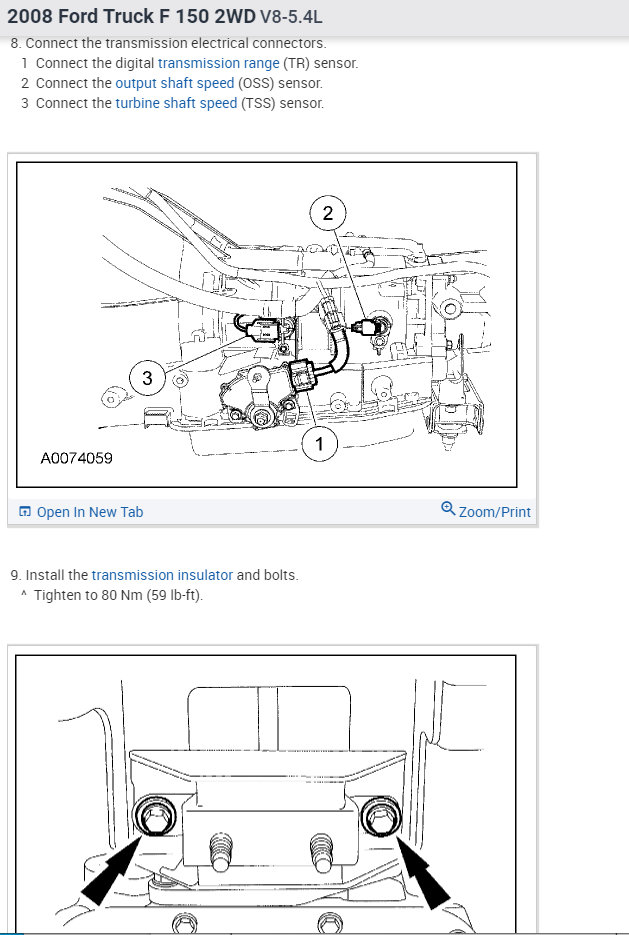 2008 Ford Truck F 150 2WD V8-5.4L

8. Connect the transmission electrical connectors.
1 Connect the digital transmission range (TR) sensor.
2 Connect the output shaft speed (OSS) sensor.
3 Connect the turbine shaft speed (TSS) sensor.

2
3
1
A0074059

Open In New Tab
Zoom/Print

9. Install the transmission insulator and bolts.
^ Tighten to 80 Nm (59 lb-ft).