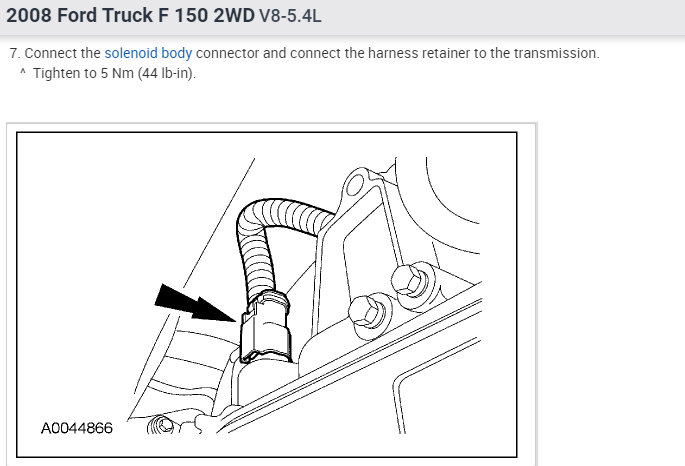 2008 Ford Truck F 150 2WD V8-5.4L

7. Connect the solenoid body connector and connect the harness retainer to the transmission.
^ Tighten to 5 Nm (44 lb-in).

A0044866