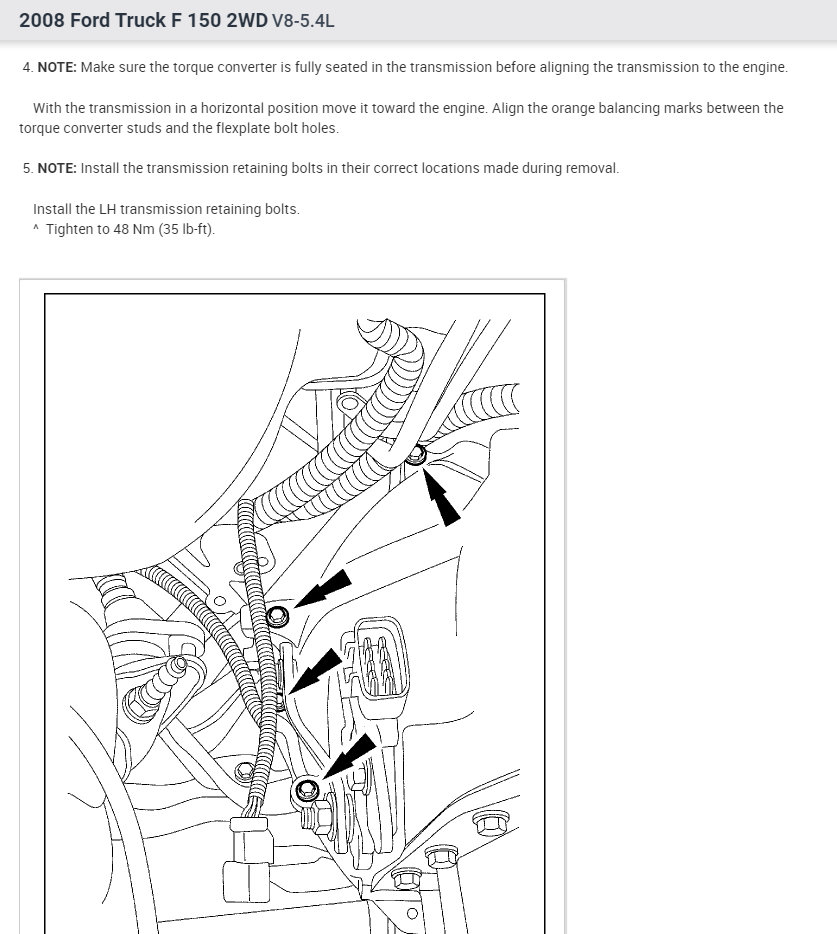 2008 Ford Truck F 150 2WD V8-5.4L

4. NOTE: Make sure the torque converter is fully seated in the transmission before aligning the transmission to the engine.

With the transmission in a horizontal position move it toward the engine. Align the orange balancing marks between the torque converter studs and the flexplate bolt holes.

5. NOTE: Install the transmission retaining bolts in their correct locations made during removal.

Install the LH transmission retaining bolts.
^ Tighten to 48 Nm (35 lb-ft).