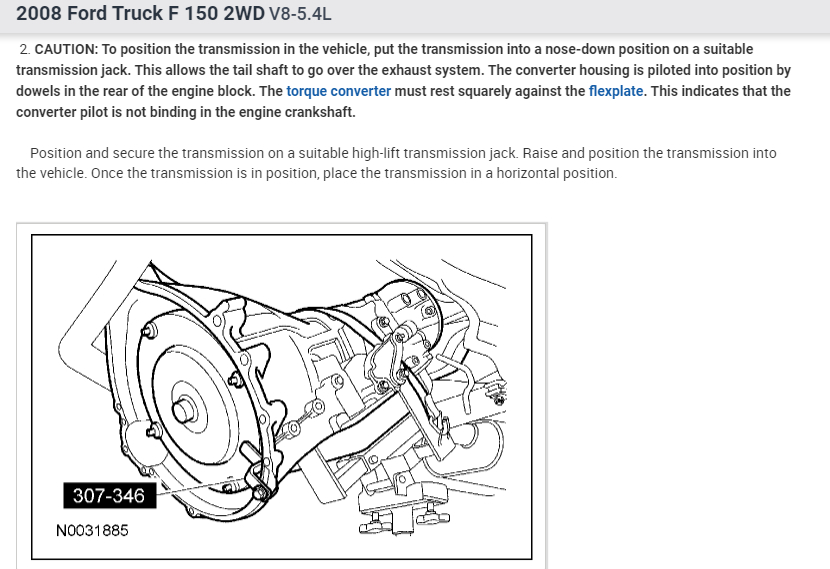 2008 Ford Truck F 150 2WD V8-5.4L

2. CAUTION: To position the transmission in the vehicle, put the transmission into a nose-down position on a suitable transmission jack. This allows the tail shaft to go over the exhaust system. The converter housing is piloted into position by dowels in the rear of the engine block. The torque converter must rest squarely against the flexplate. This indicates that the converter pilot is not binding in the engine crankshaft.

Position and secure the transmission on a suitable high-lift transmission jack. Raise and position the transmission into the vehicle. Once the transmission is in position, place the transmission in a horizontal position.

307-346

N0031885