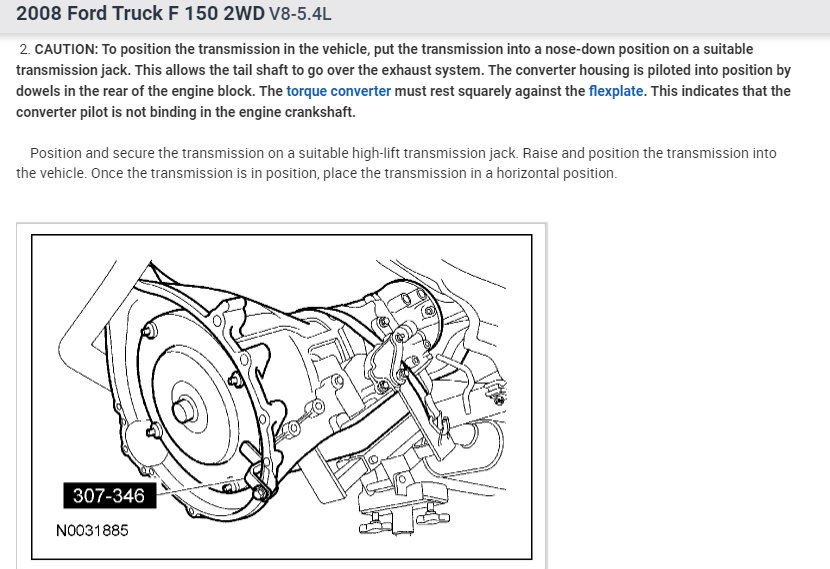 2008 Ford Truck F 150 2WD V8-5.4L

2. CAUTION: To position the transmission in the vehicle, put the transmission into a nose-down position on a suitable transmission jack. This allows the tail shaft to go over the exhaust system. The converter housing is piloted into position by dowels in the rear of the engine block. The torque converter must rest squarely against the flexplate. This indicates that the converter pilot is not binding in the engine crankshaft.

Position and secure the transmission on a suitable high-lift transmission jack. Raise and position the transmission into the vehicle. Once the transmission is in position, place the transmission in a horizontal position.

307-346

N0031885