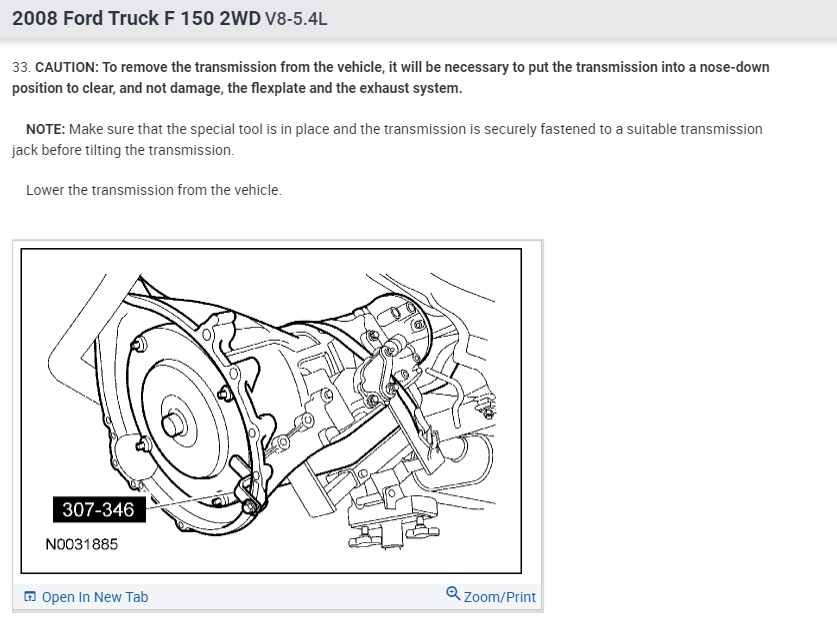 2008 Ford Truck F 150 2WD V8-5.4L

33. CAUTION: To remove the transmission from the vehicle, it will be necessary to put the transmission into a nose-down position to clear, and not damage, the flexplate and the exhaust system.

NOTE: Make sure that the special tool is in place and the transmission is securely fastened to a suitable transmission jack before tilting the transmission.

Lower the transmission from the vehicle.

307-346

N0031885

Open In New Tab

Zoom/Print