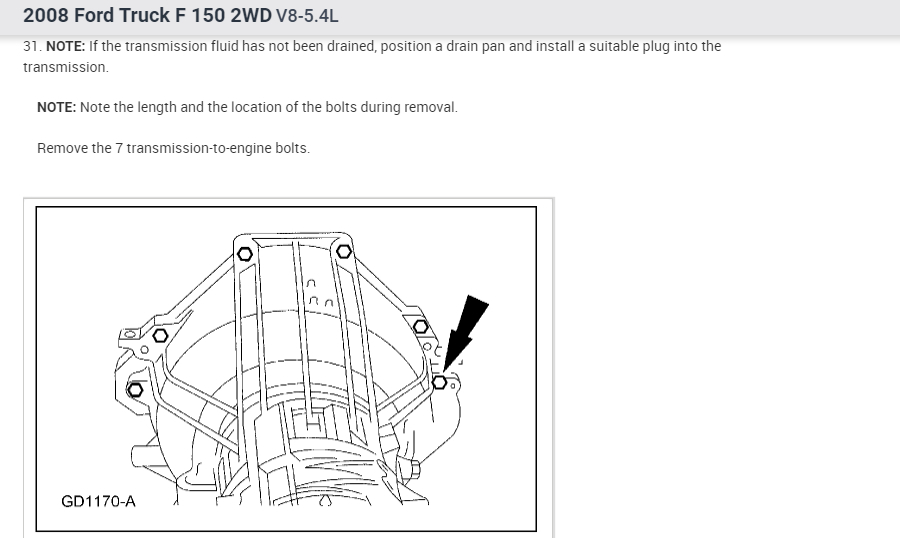 2008 Ford Truck F 150 2WD V8-5.4L

31. NOTE: If the transmission fluid has not been drained, position a drain pan and install a suitable plug into the transmission.

NOTE: Note the length and the location of the bolts during removal.

Remove the 7 transmission-to-engine bolts.

GD1170-A