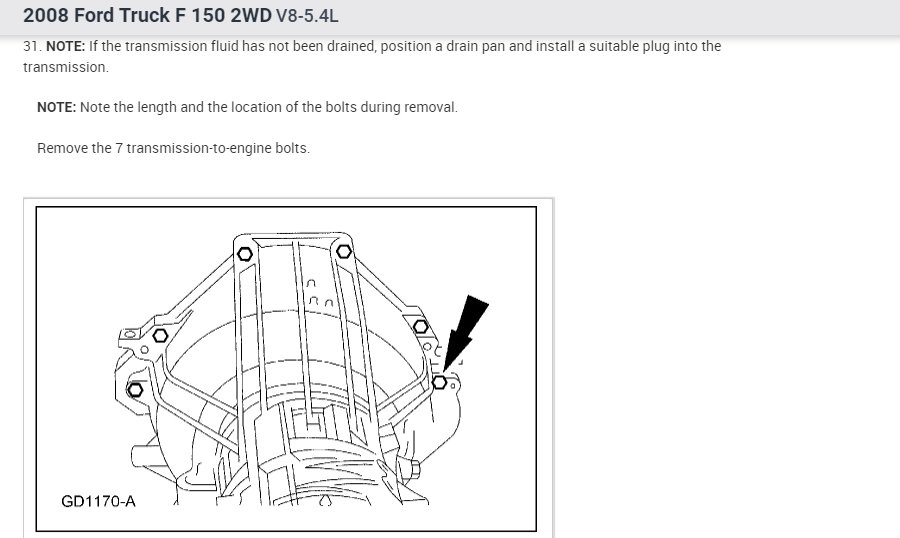 2008 Ford Truck F 150 2WD V8-5.4L

31. NOTE: If the transmission fluid has not been drained, position a drain pan and install a suitable plug into the transmission.

NOTE: Note the length and the location of the bolts during removal.

Remove the 7 transmission-to-engine bolts.

GD1170-A