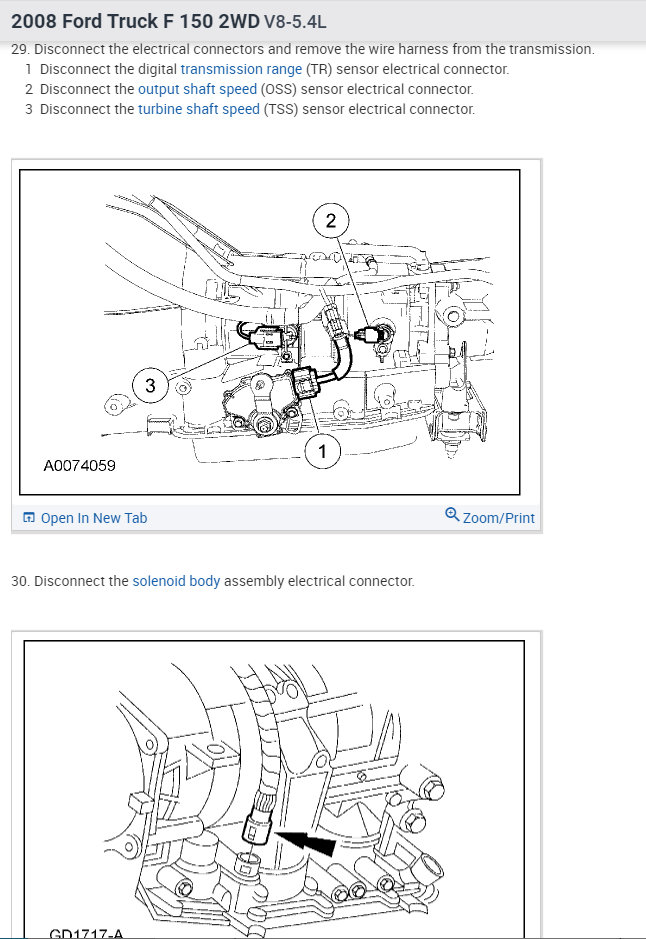 2008 Ford Truck F 150 2WD V8-5.4L

29. Disconnect the electrical connectors and remove the wire harness from the transmission.
1 Disconnect the digital transmission range (TR) sensor electrical connector.
2 Disconnect the output shaft speed (OSS) sensor electrical connector.
3 Disconnect the turbine shaft speed (TSS) sensor electrical connector.

2
3
1
A0074059

Open In New Tab
Zoom/Print

30. Disconnect the solenoid body assembly electrical connector.

GD1717-A