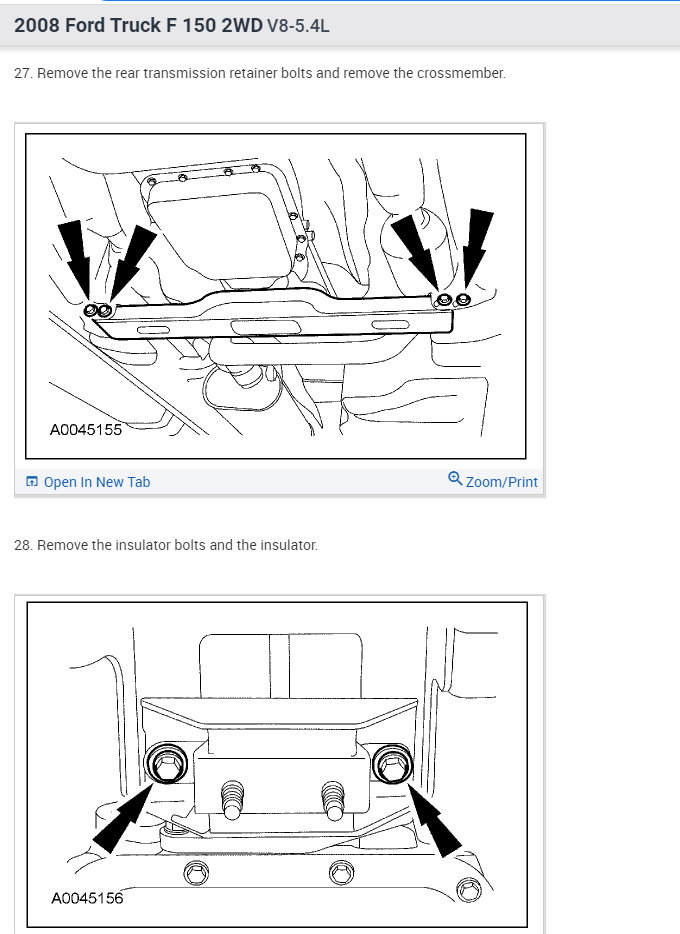 2008 Ford Truck F 150 2WD V8-5.4L

27. Remove the rear transmission retainer bolts and remove the crossmember.

A0045155

Open In New Tab

Zoom/Print

28. Remove the insulator bolts and the insulator.

A0045156