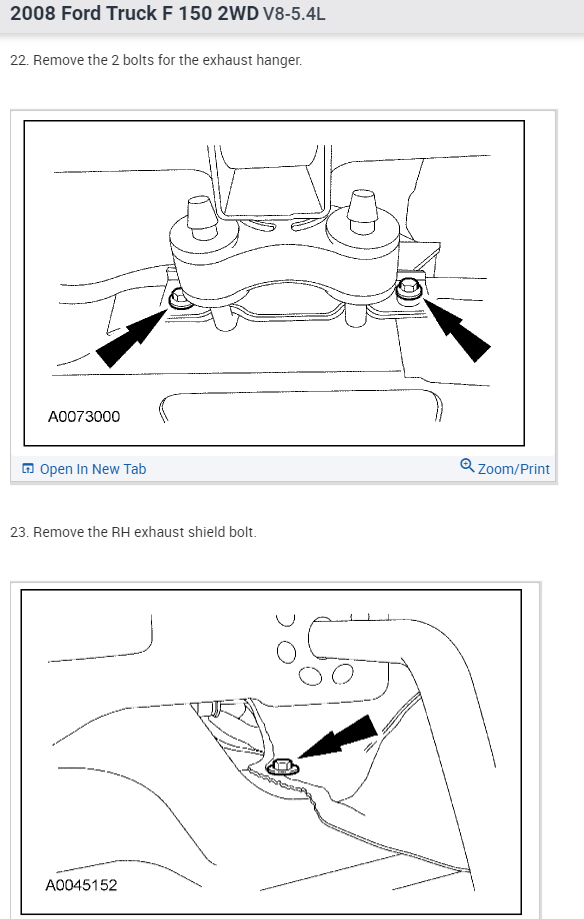 2008 Ford Truck F 150 2WD V8-5.4L

22. Remove the 2 bolts for the exhaust hanger.

A0073000

Open In New Tab

Zoom/Print

23. Remove the RH exhaust shield bolt.

A0045152