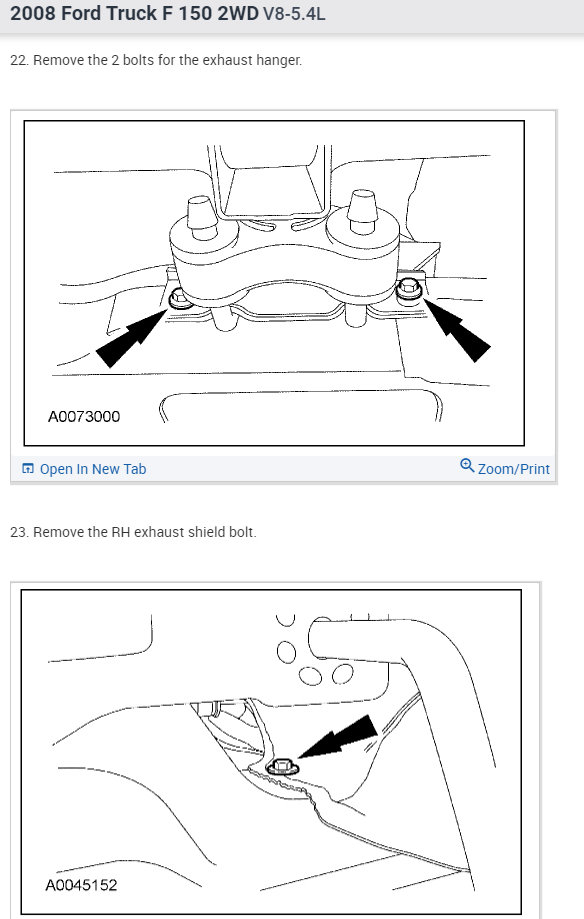 2008 Ford Truck F 150 2WD V8-5.4L

22. Remove the 2 bolts for the exhaust hanger.

A0073000

Open In New Tab

Zoom/Print

23. Remove the RH exhaust shield bolt.

A0045152