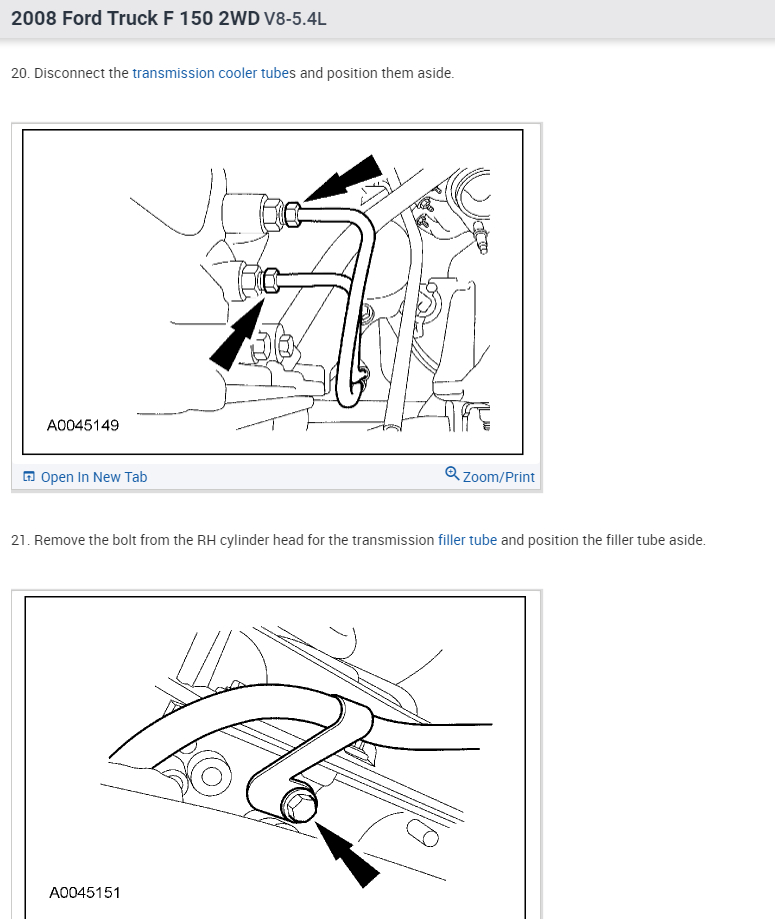 2008 Ford Truck F 150 2WD V8-5.4L

20. Disconnect the transmission cooler tubes and position them aside.

A0045149

Open In New Tab

Zoom/Print

21. Remove the bolt from the RH cylinder head for the transmission filler tube and position the filler tube aside.

A0045151