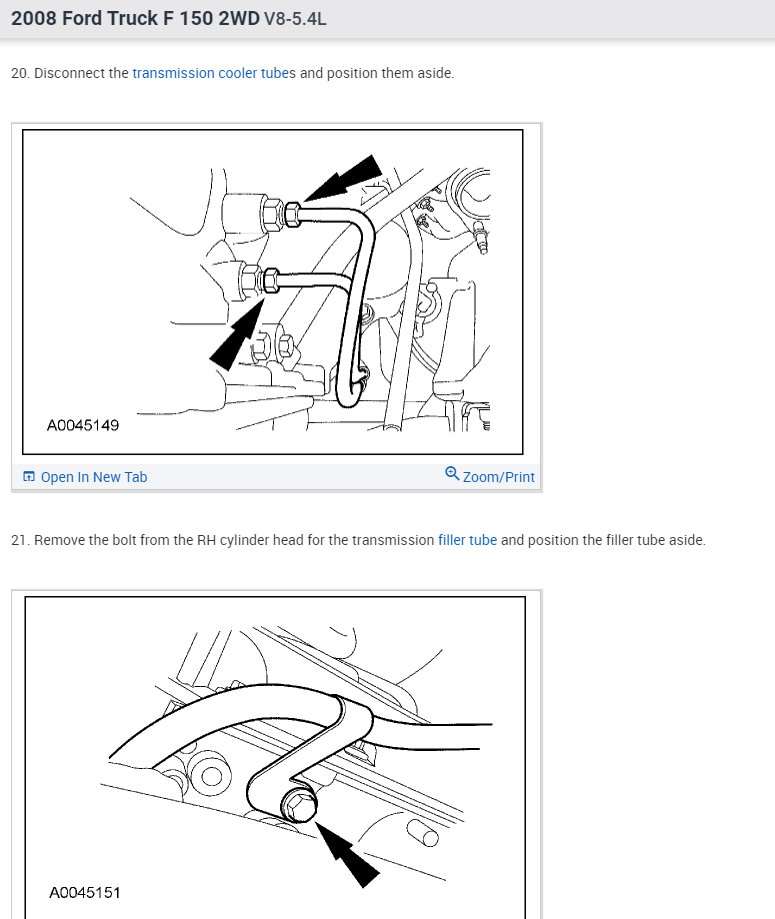 2008 Ford Truck F 150 2WD V8-5.4L

20. Disconnect the transmission cooler tubes and position them aside.

A0045149

Open In New Tab

Zoom/Print

21. Remove the bolt from the RH cylinder head for the transmission filler tube and position the filler tube aside.

A0045151