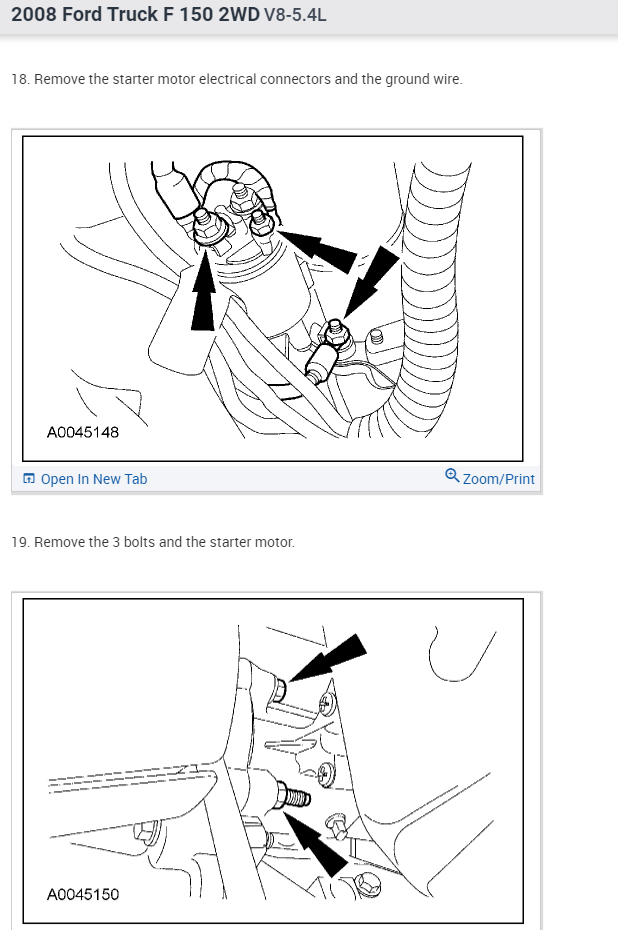 2008 Ford Truck F 150 2WD V8-5.4L

18. Remove the starter motor electrical connectors and the ground wire.

A0045148

Open In New Tab

Zoom/Print

19. Remove the 3 bolts and the starter motor.

A0045150