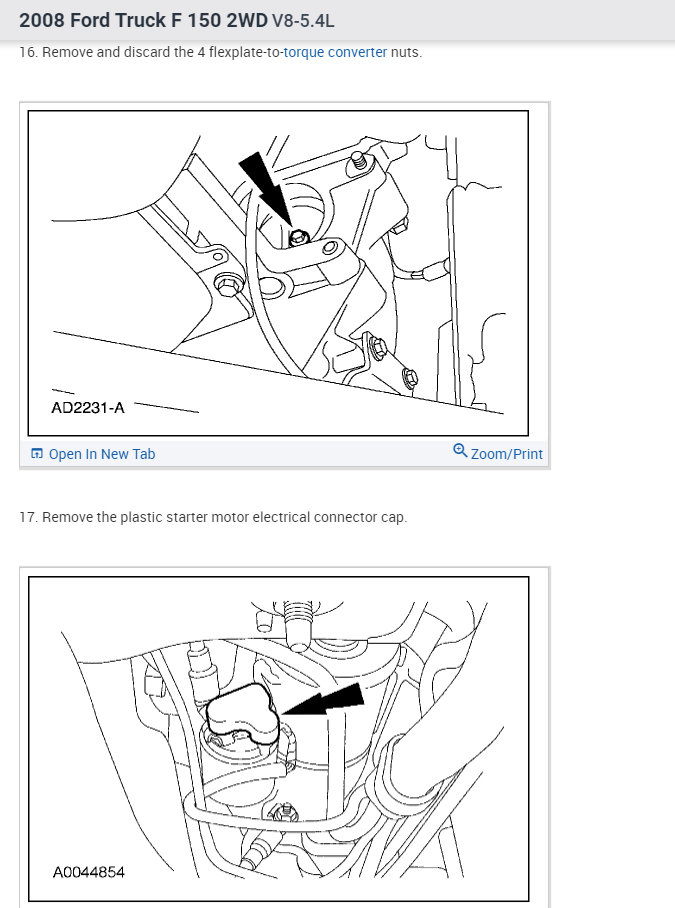 2008 Ford Truck F 150 2WD V8-5.4L

16. Remove and discard the 4 flexplate-to-torque converter nuts.

AD2231-A

Open In New Tab

Zoom/Print

17. Remove the plastic starter motor electrical connector cap.

A0044854