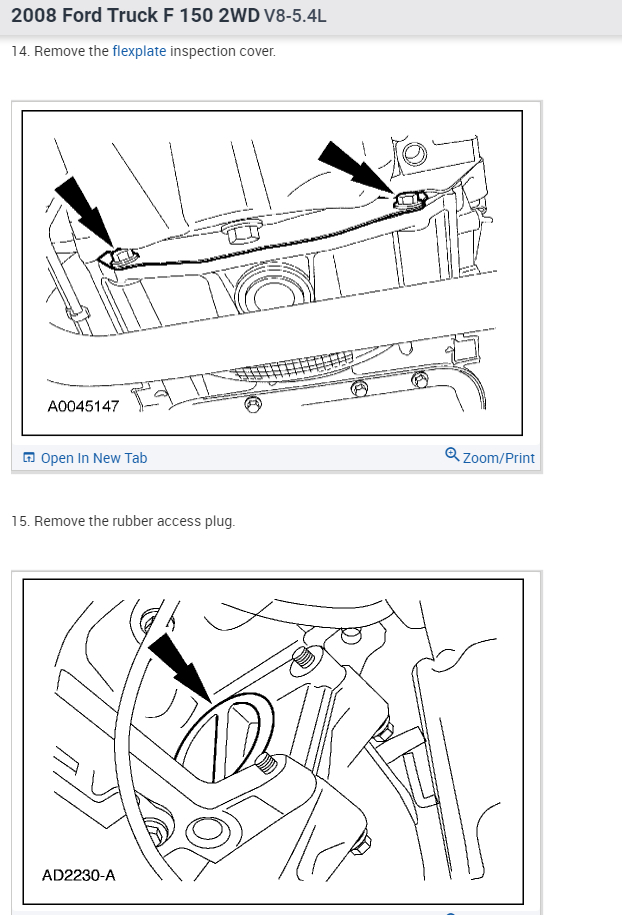 2008 Ford Truck F 150 2WD V8-5.4L

14. Remove the flexplate inspection cover.

A0045147

Open In New Tab

Zoom/Print

15. Remove the rubber access plug.

AD2230-A