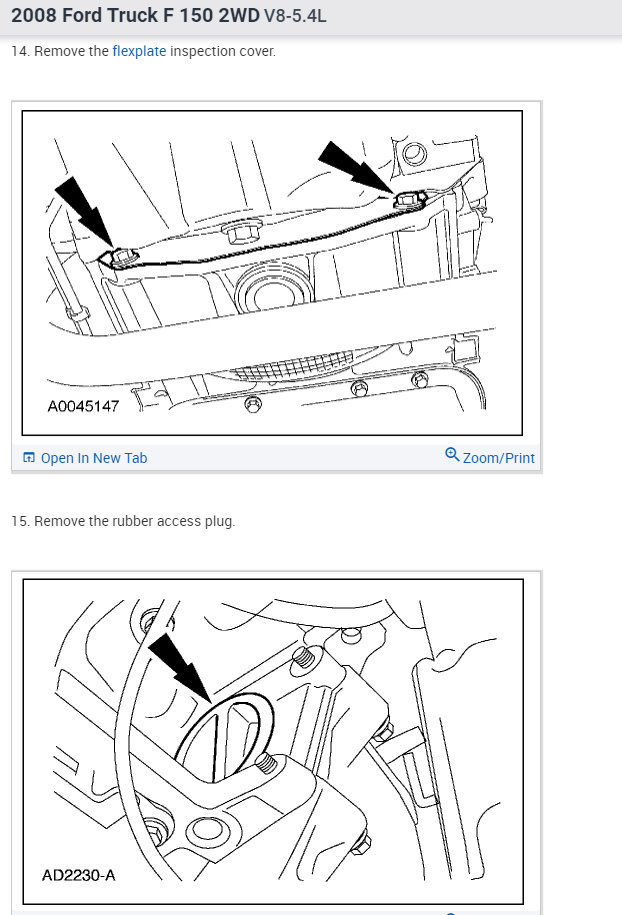 2008 Ford Truck F 150 2WD V8-5.4L

14. Remove the flexplate inspection cover.

A0045147

Open In New Tab

Zoom/Print

15. Remove the rubber access plug.

AD2230-A