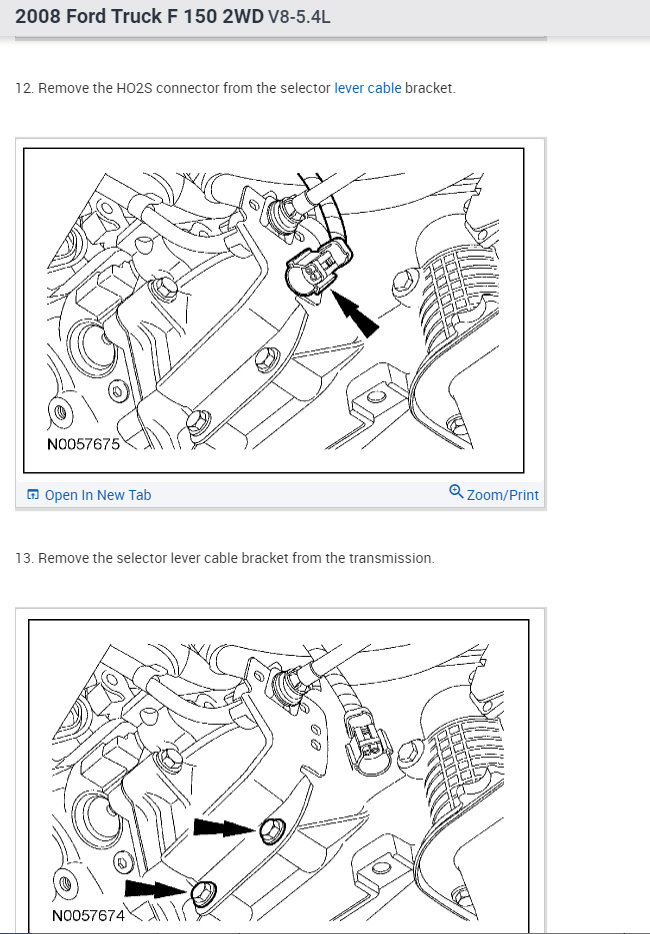 2008 Ford Truck F 150 2WD V8-5.4L

12. Remove the HO2S connector from the selector lever cable bracket.

N0057675

Open In New Tab

Zoom/Print

13. Remove the selector lever cable bracket from the transmission.

N0057674