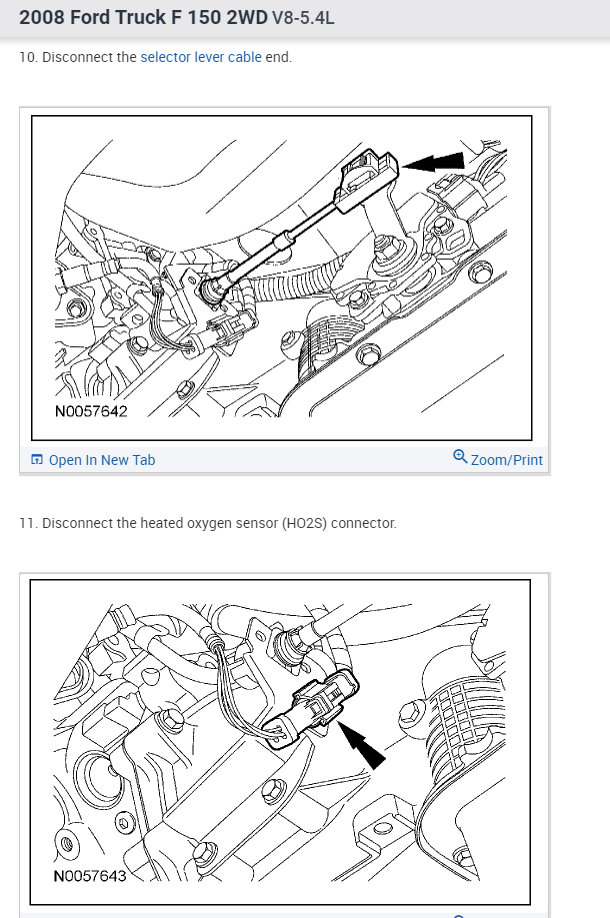 2008 Ford Truck F 150 2WD V8-5.4L

10. Disconnect the selector lever cable end.

N0057642

Open In New Tab

Zoom/Print

11. Disconnect the heated oxygen sensor (HO2S) connector.

N0057643