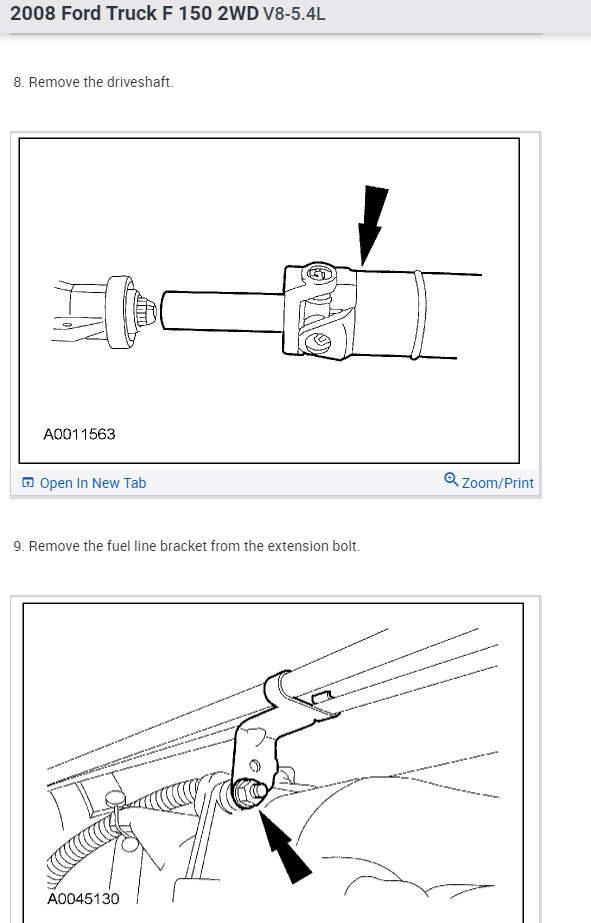 2008 Ford Truck F 150 2WD V8-5.4L

8. Remove the driveshaft.

A0011563

Open In New Tab

Zoom/Print

9. Remove the fuel line bracket from the extension bolt.

A0045130