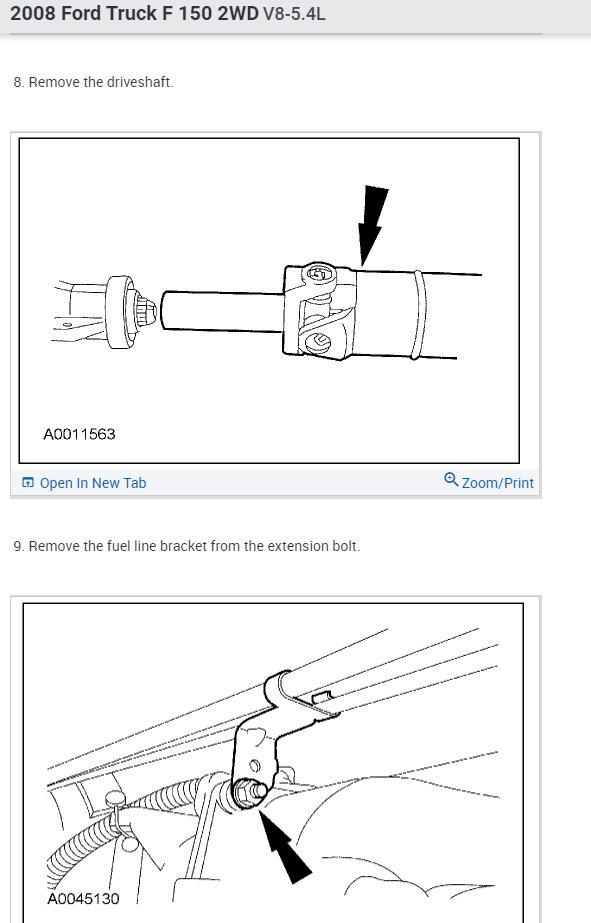 2008 Ford Truck F 150 2WD V8-5.4L

8. Remove the driveshaft.

A0011563

Open In New Tab

Zoom/Print

9. Remove the fuel line bracket from the extension bolt.

A0045130