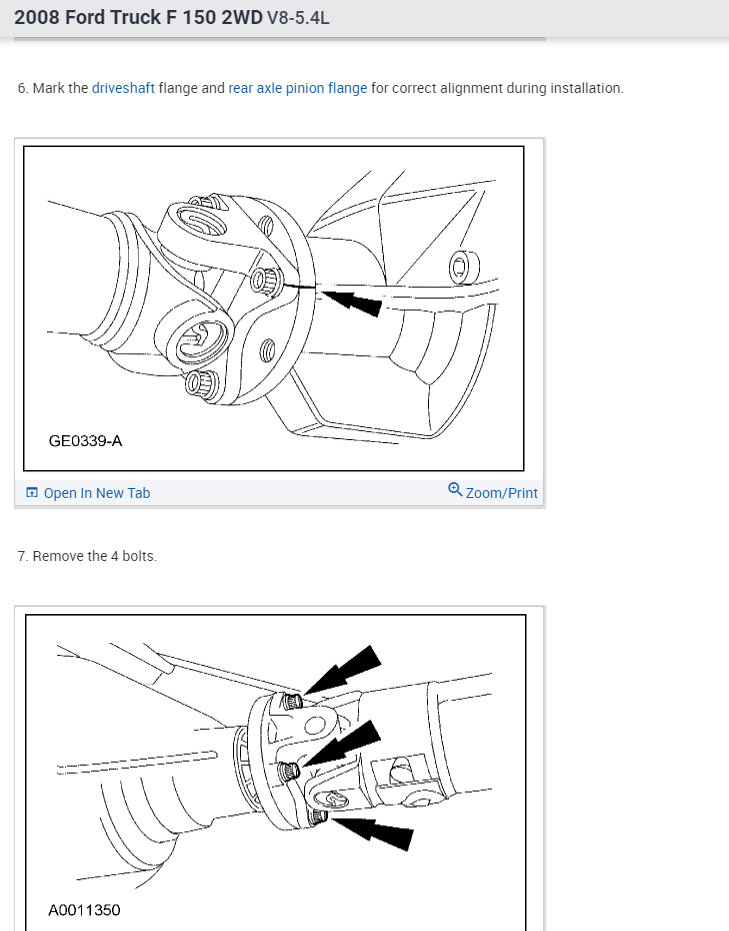 2008 Ford Truck F 150 2WD V8-5.4L

6. Mark the driveshaft flange and rear axle pinion flange for correct alignment during installation.

GE0339-A

Open In New Tab

Zoom/Print

7. Remove the 4 bolts.

A0011350