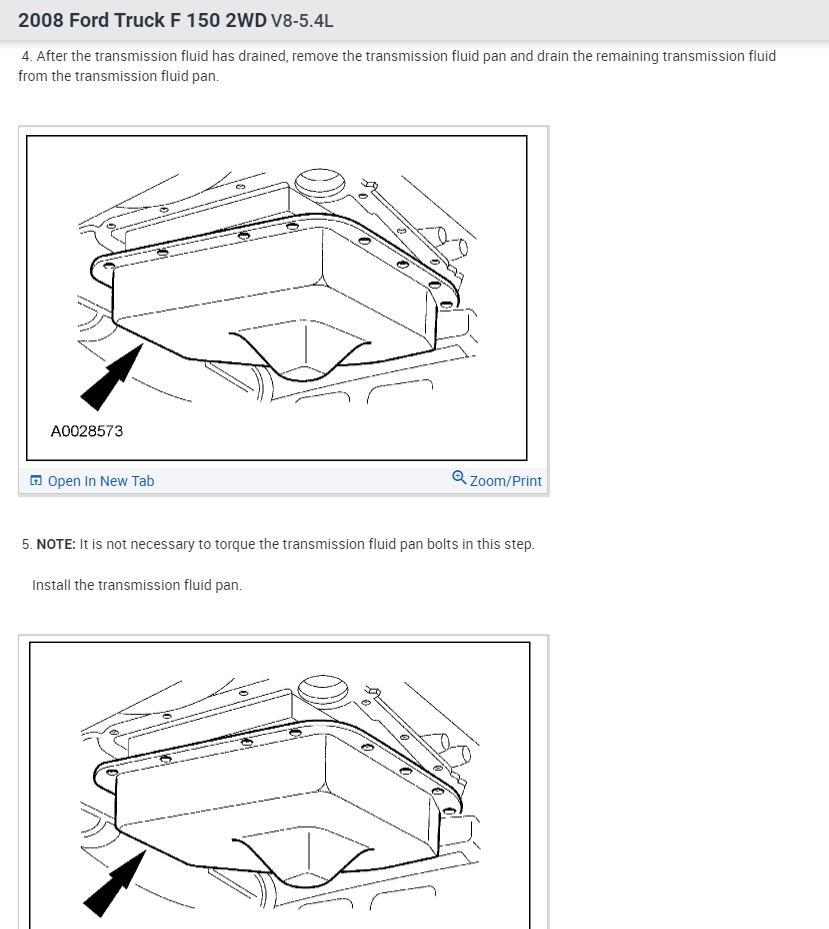 2008 Ford Truck F 150 2WD V8-5.4L

4. After the transmission fluid has drained, remove the transmission fluid pan and drain the remaining transmission fluid from the transmission fluid pan.

A0028573

Open In New Tab

Zoom/Print

5. NOTE: It is not necessary to torque the transmission fluid pan bolts in this step.

Install the transmission fluid pan.