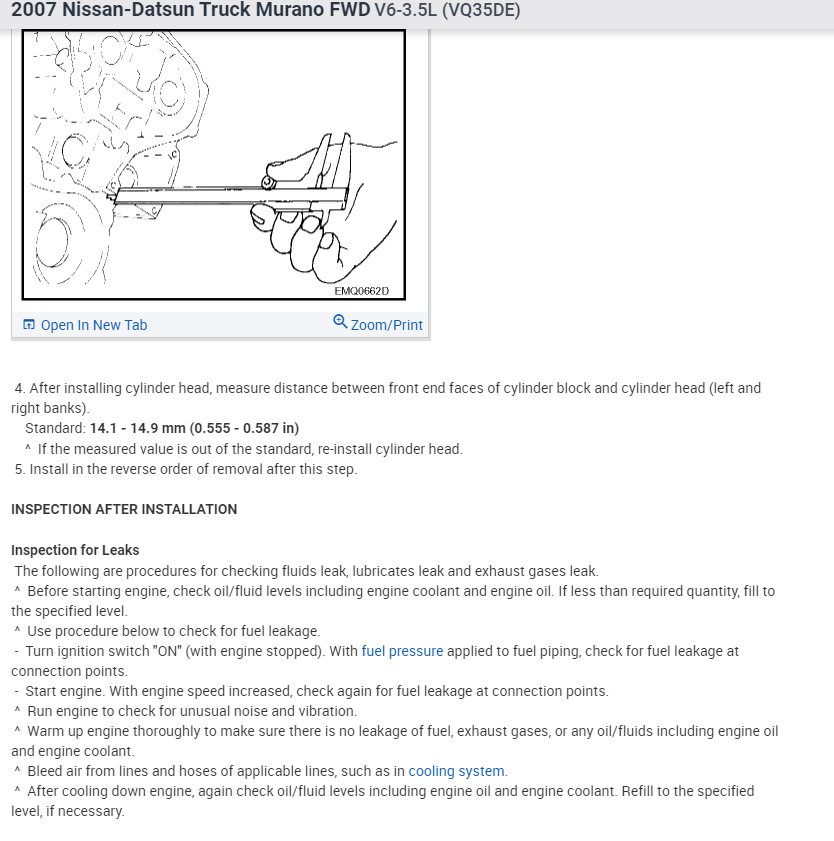 2007 Nissan-Datsun Truck Murano FWD V6-3.5L (VQ35DE)

EMQ0662D

Open In New Tab

Zoom/Print

4. After installing cylinder head, measure distance between front end faces of cylinder block and cylinder head (left and right banks).
Standard: 14.1 - 14.9 mm (0.555 - 0.587 in)
^ If the measured value is out of the standard, re-install cylinder head.
5. Install in the reverse order of removal after this step.

INSPECTION AFTER INSTALLATION

Inspection for Leaks
The following are procedures for checking fluids leak, lubricates leak and exhaust gases leak.
^ Before starting engine, check oil/fluid levels including engine coolant and engine oil. If less than required quantity, fill to the specified level.
^ Use procedure below to check for fuel leakage.
- Turn ignition switch "ON" (with engine stopped). With fuel pressure applied to fuel piping, check for fuel leakage at connection points.
- Start engine. With engine speed increased, check again for fuel leakage at connection points.
^ Run engine to check for unusual noise and vibration.
^ Warm up engine thoroughly to make sure there is no leakage of fuel, exhaust gases, or any oil/fluids including engine oil and engine coolant.
^ Bleed air from lines and hoses of applicable lines, such as in cooling system.
^ After cooling down engine, again check oil/fluid levels including engine oil and engine coolant. Refill to the specified level, if necessary.