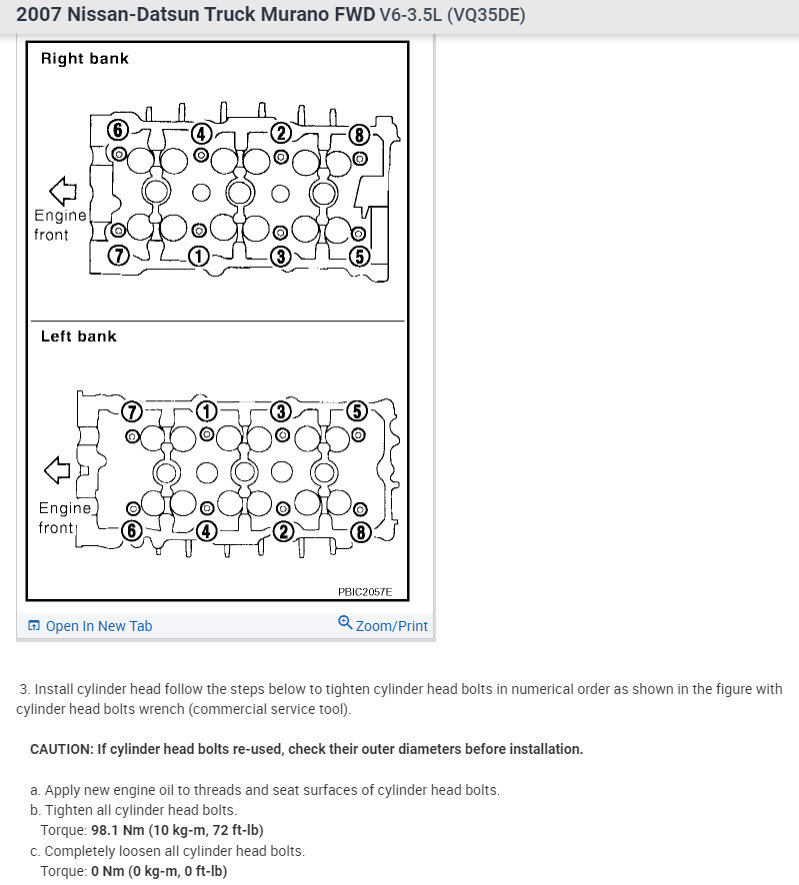 2007 Nissan-Datsun Truck Murano FWD V6-3.5L (VQ35DE)

Right bank

6 4 2 8

Engine front

7 1 3 5

Left bank

7 1 3 5

Engine front

6 4 2 8

PBIC2057E

Open In New Tab

Zoom/Print

3. Install cylinder head follow the steps below to tighten cylinder head bolts in numerical order as shown in the figure with cylinder head bolts wrench (commercial service tool).

CAUTION: If cylinder head bolts re-used, check their outer diameters before installation.

a. Apply new engine oil to threads and seat surfaces of cylinder head bolts.
b. Tighten all cylinder head bolts.
Torque: 98.1 Nm (10 kg-m, 72 ft-lb)
c. Completely loosen all cylinder head bolts.
Torque: 0 Nm (0 kg-m, 0 ft-lb)