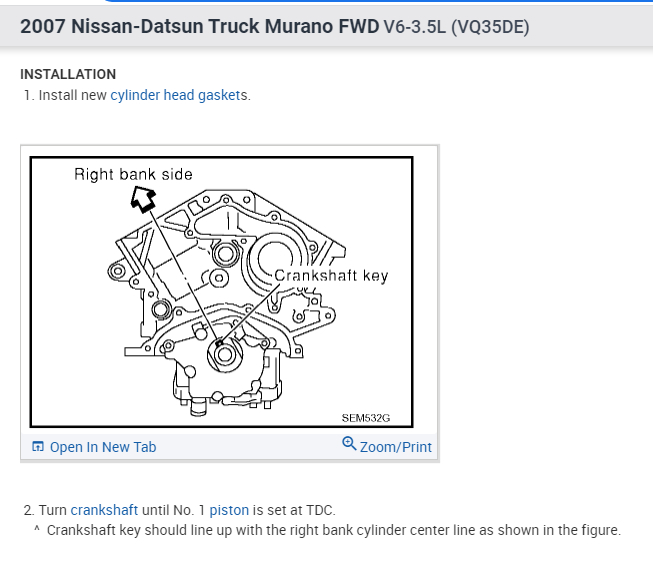 2007 Nissan-Datsun Truck Murano FWD V6-3.5L (VQ35DE)

INSTALLATION

1. Install new cylinder head gaskets.

Right bank side

Crankshaft key

SEM532G

Open In New Tab

Zoom/Print

2. Turn crankshaft until No. 1 piston is set at TDC.

^ Crankshaft key should line up with the right bank cylinder center line as shown in the figure.