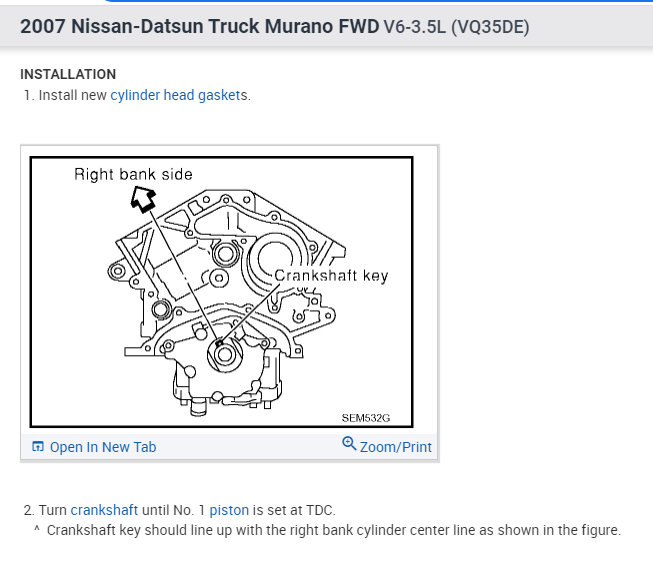 2007 Nissan-Datsun Truck Murano FWD V6-3.5L (VQ35DE)

INSTALLATION

1. Install new cylinder head gaskets.

Right bank side

Crankshaft key

SEM532G

Open In New Tab

Zoom/Print

2. Turn crankshaft until No. 1 piston is set at TDC.

^ Crankshaft key should line up with the right bank cylinder center line as shown in the figure.