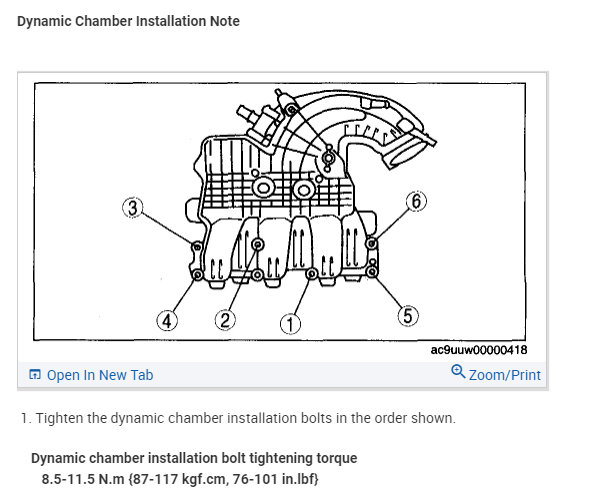 Dynamic Chamber Installation Note

3
6
4
2
1
5
ac9uuw00000418

Open In New Tab
Zoom/Print

1. Tighten the dynamic chamber installation bolts in the order shown.

Dynamic chamber installation bolt tightening torque
8.5-11.5 N.m {87-117 kgf.cm, 76-101 in.lbf}