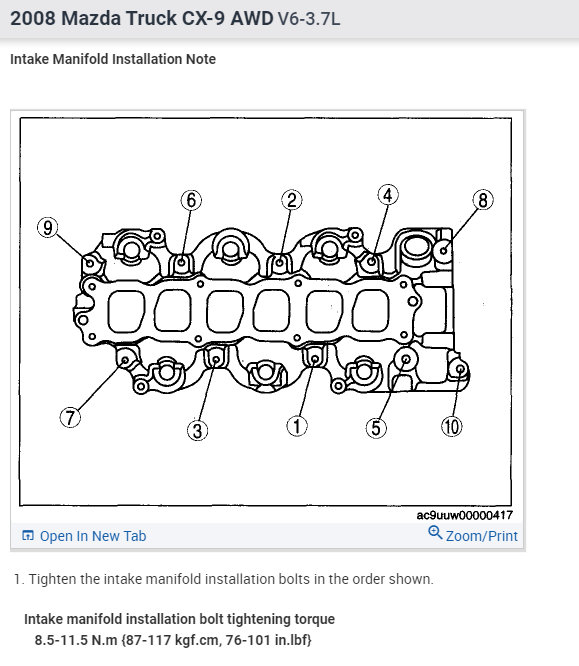 2008 Mazda Truck CX-9 AWD V6-3.7L

Intake Manifold Installation Note

9
6
2
4
8
7
3
1
5
10

ac9uuw00000417

Open In New Tab
Zoom/Print

1. Tighten the intake manifold installation bolts in the order shown.

Intake manifold installation bolt tightening torque
8.5-11.5 N.m {87-117 kgf.cm, 76-101 in.lbf}