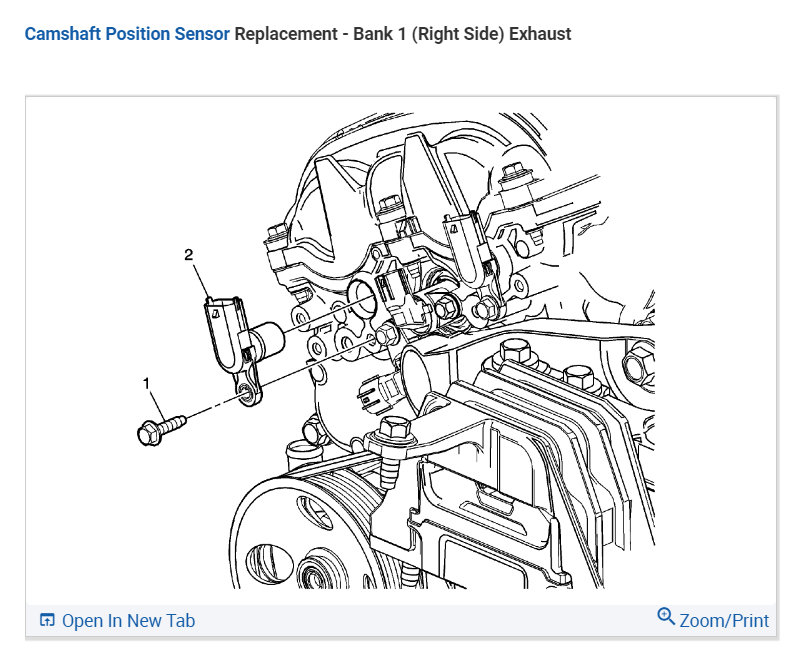 Camshaft Position Sensor Replacement - Bank 1 (Right Side) Exhaust

2

1

Open In New Tab

Zoom/Print