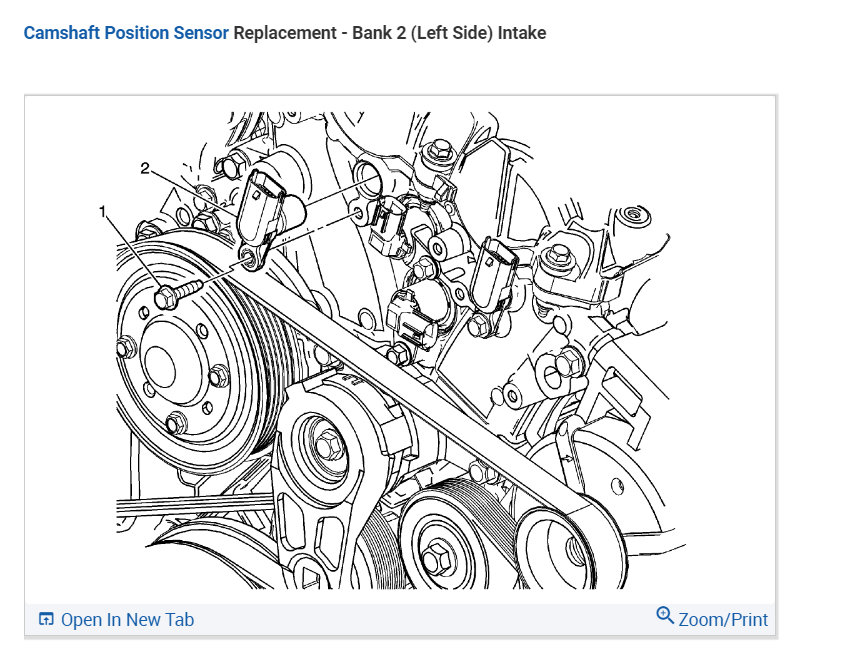 Camshaft Position Sensor Replacement - Bank 2 (Left Side) Intake

2

1

Open In New Tab

Zoom/Print