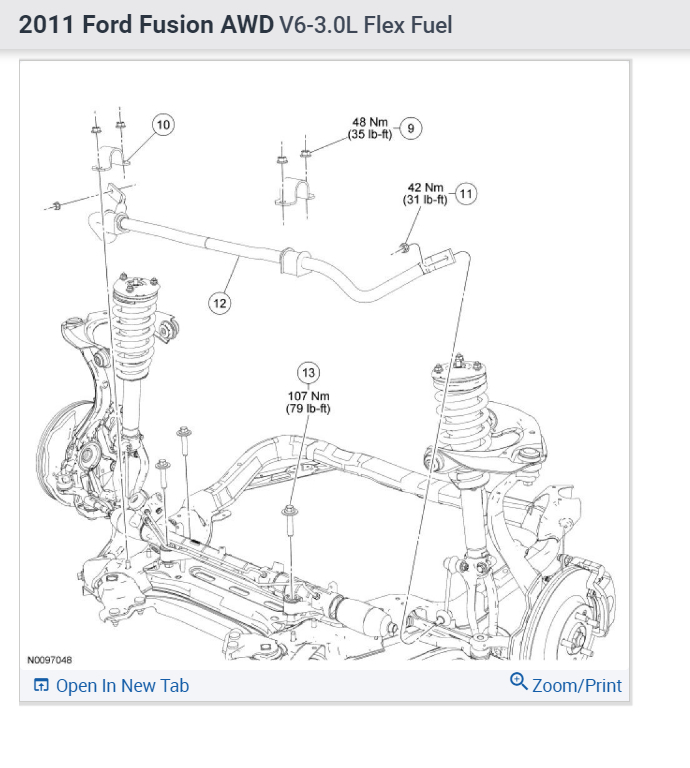 2011 Ford Fusion AWD V6-3.0L Flex Fuel

10

48 Nm
(35 lb-ft)
9

42 Nm
(31 lb-ft)
11

12

13
107 Nm
(79 lb-ft)

N0097048

Open In New Tab

Zoom/Print