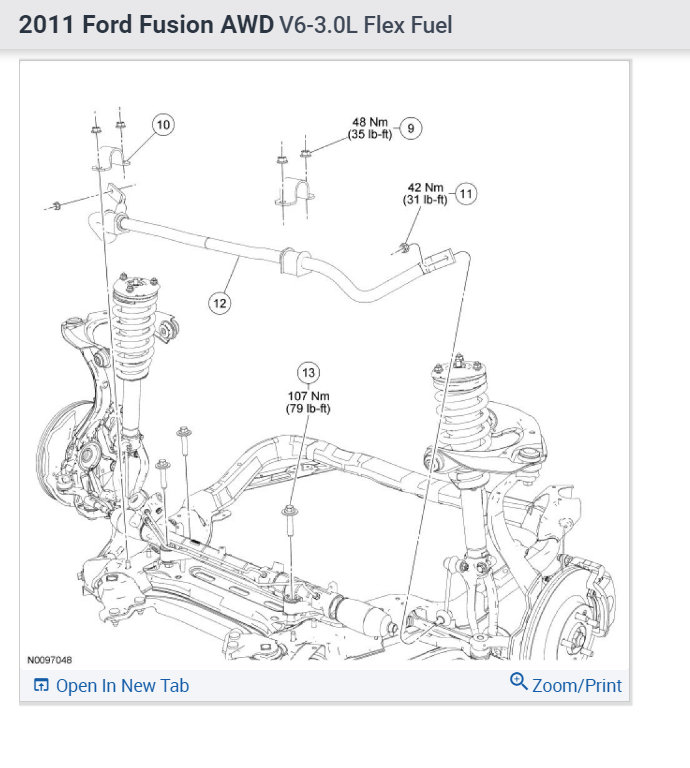 2011 Ford Fusion AWD V6-3.0L Flex Fuel

10

48 Nm
(35 lb-ft)
9

42 Nm
(31 lb-ft)
11

12

13
107 Nm
(79 lb-ft)

N0097048

Open In New Tab

Zoom/Print